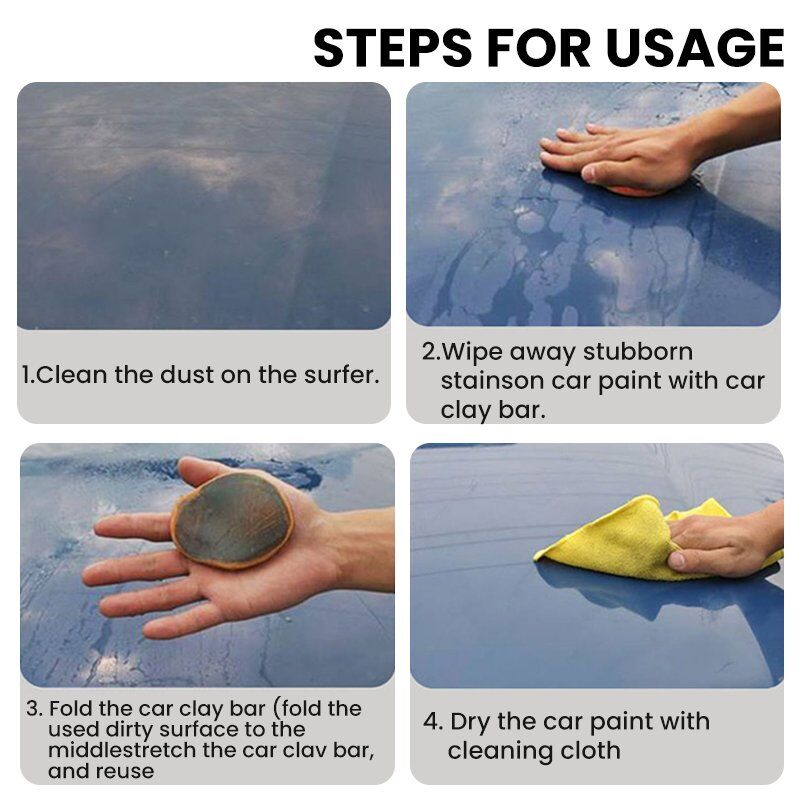 STEPS FOR USAGE

1.Clean the dust on the surfer.

2.Wipe away stubborn stainson car paint with car clay bar.

3. Fold the car clay bar (fold the used dirty surface to the middlestretch the car clav bar, and reuse

4. Dry the car paint with cleaning cloth